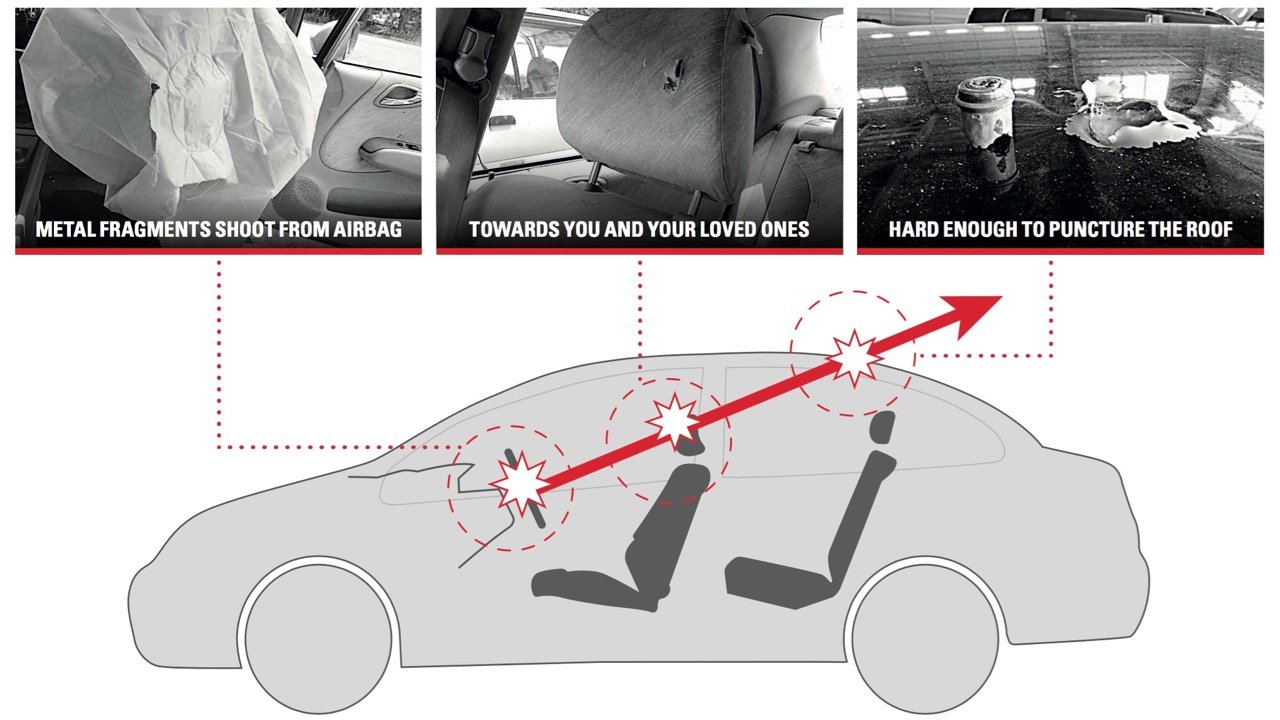 METAL FRAGMENTS SHOOT FROM AIRBAG

TOWARDS YOU AND YOUR LOVED ONES

HARD ENOUGH TO PUNCTURE THE ROOF